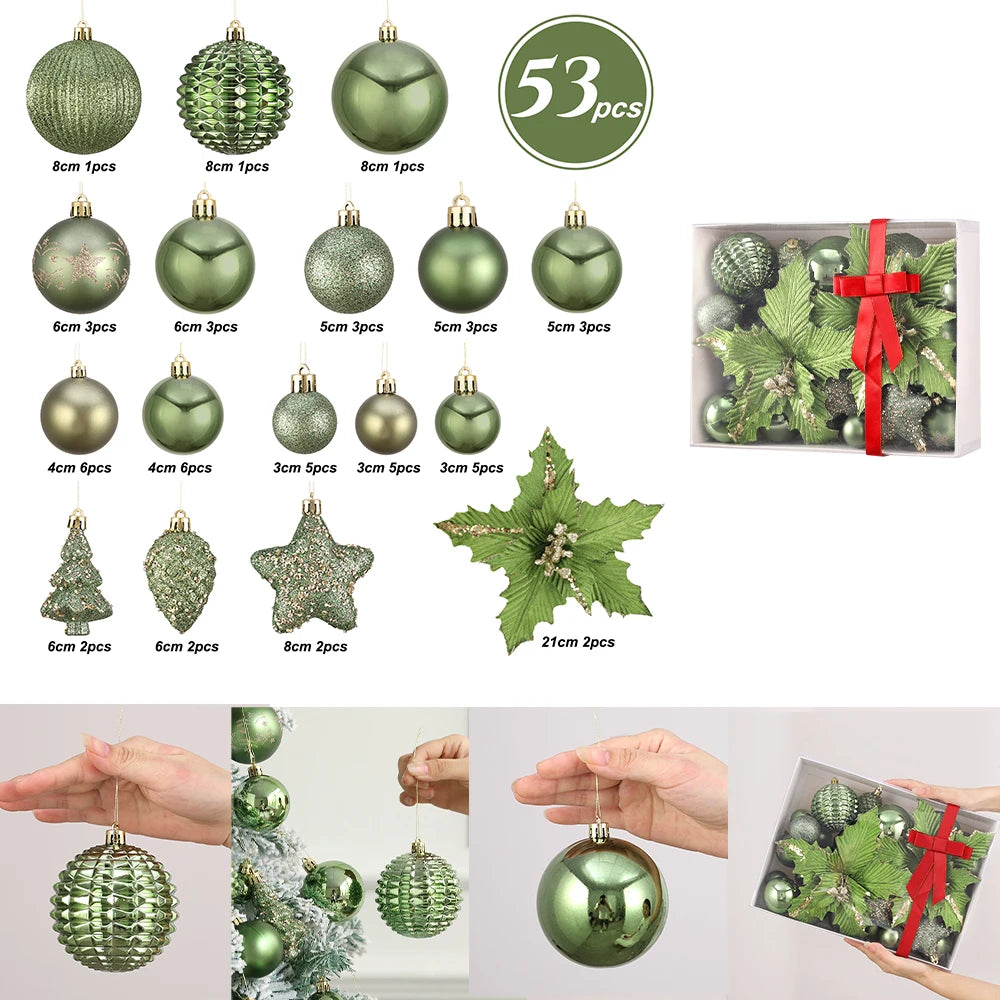 8cm 1pcs
8cm 1pcs
8cm 1pcs
53pcs
6cm 3pcs
6cm 3pcs
5cm 3pcs
5cm 3pcs
5cm 3pcs
4cm 6pcs
4cm 6pcs
3cm 5pcs
3cm 5pcs
3cm 5pcs
6cm 2pcs
6cm 2pcs
8cm 2pcs
21cm 2pcs